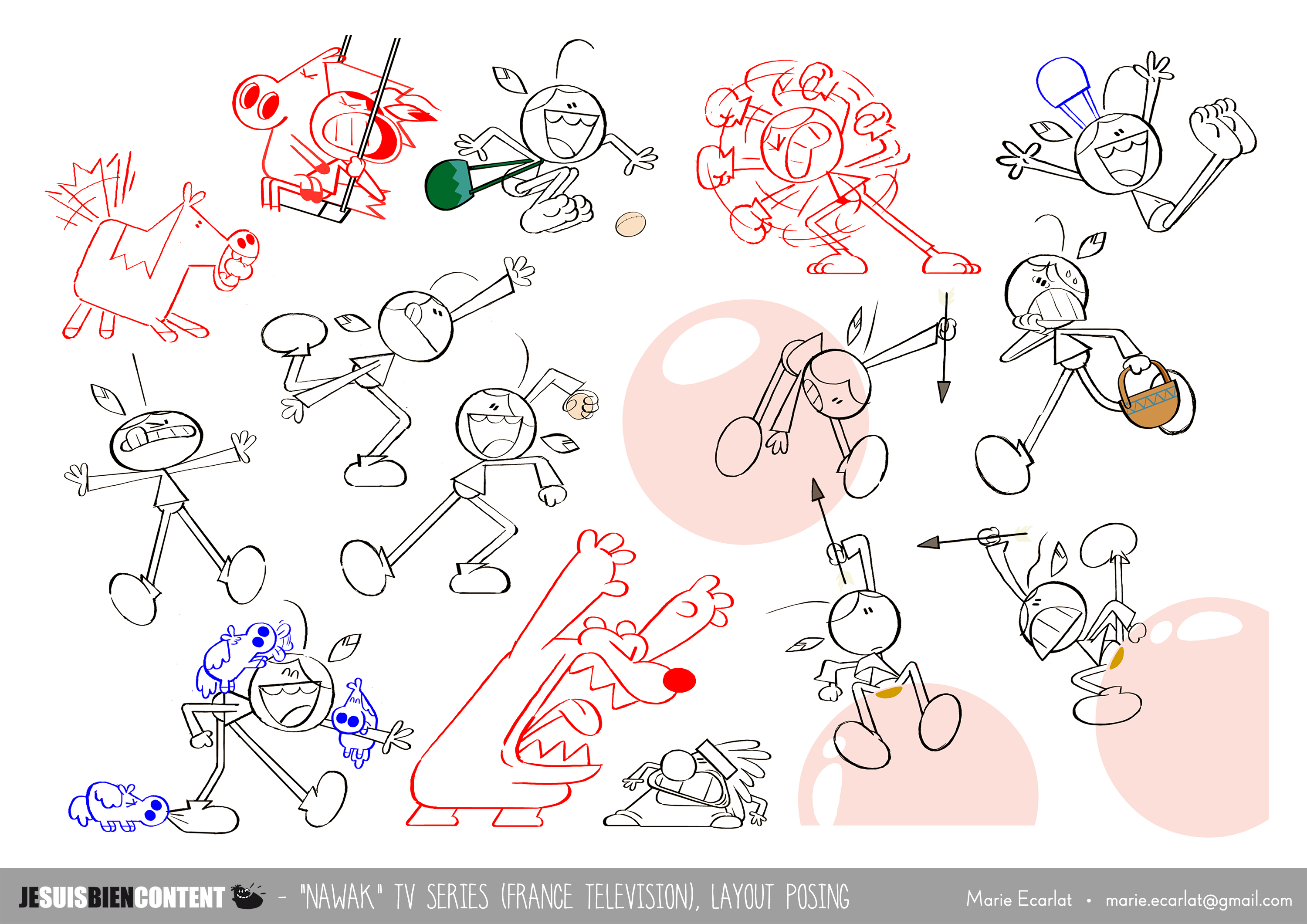 JESUISBIENCONTENT - "NAWAK" TV SERIES (FRANCE TELEVISION), LAYOUT POSING

Marie Ecarlat • marie.ecarlat@gmail.com